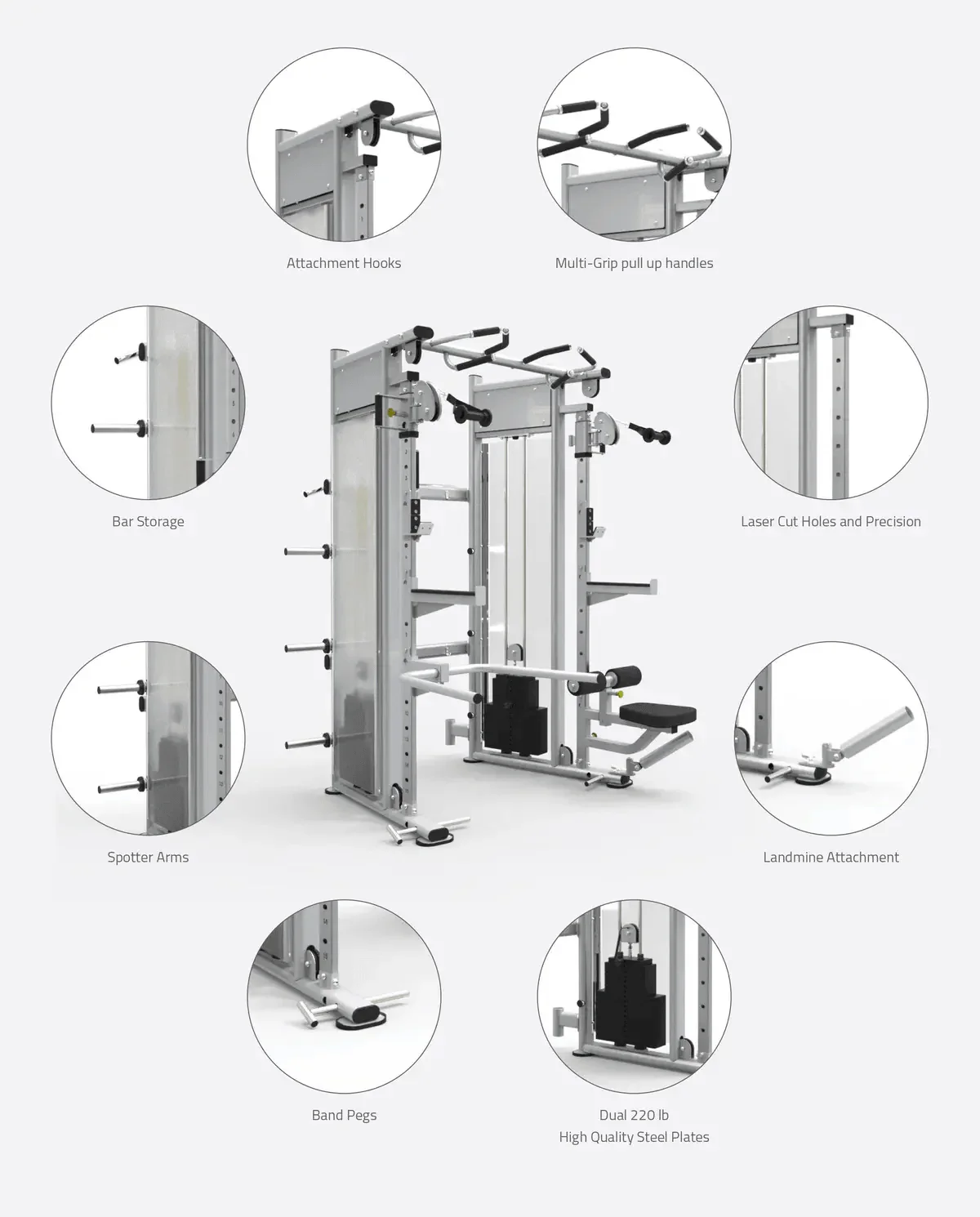 Attachment Hooks

Multi-Grip pull up handles

Bar Storage

Laser Cut Holes and Precision

Spotter Arms

Landmine Attachment

Band Pegs

Dual 220 lb
High Quality Steel Plates